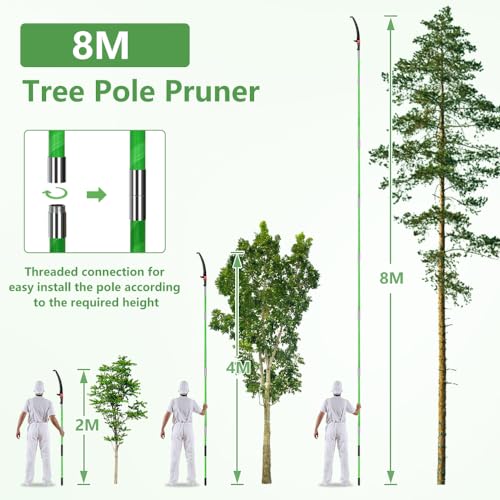 8M

Tree Pole Pruner

Threaded connection for easy install the pole according to the required height

2M

4M

8M