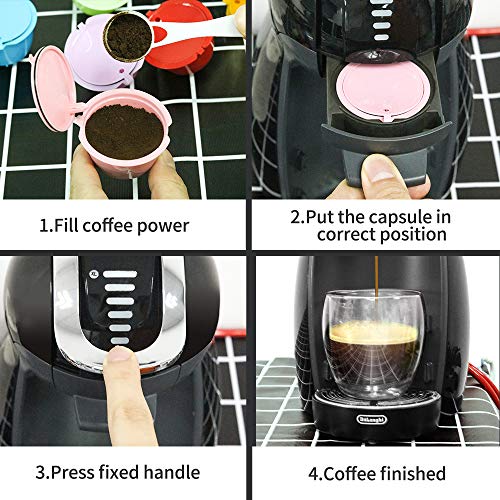 1.Fill coffee power

2.Put the capsule in correct position

XL

3.Press fixed handle

DeLonghi

4.Coffee finished