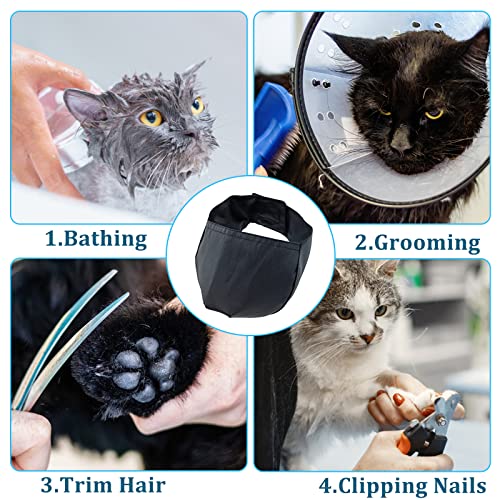 1.Bathing

2.Grooming

3.Trim Hair

4.Clipping Nails