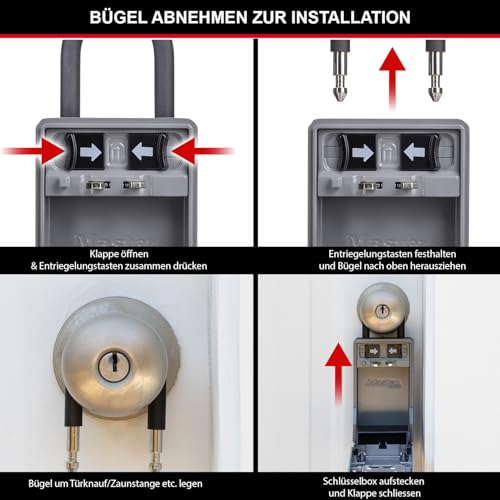 BÜGEL ABNEHMEN ZUR INSTALLATION

Klappe öffnen
& Entriegelungstasten zusammen drücken

Entriegelungstasten festhalten
und Bügel nach oben herausziehen

Bügel um Türknauf/Zaunstange etc. legen

Schlüsselbox aufstecken
und Klappe schliessen