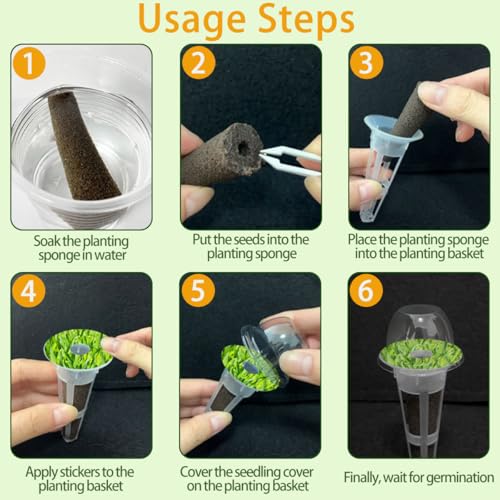 Usage Steps

1

Soak the planting sponge in water

2

Put the seeds into the planting sponge

3

Place the planting sponge into the planting basket

4

Apply stickers to the planting basket

5

Cover the seedling cover on the planting basket

6

Finally, wait for germination