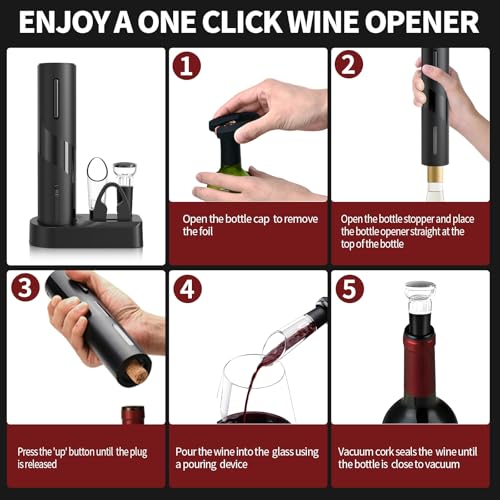 ENJOY A ONE CLICK WINE OPENER

1

Open the bottle cap to remove the foil

2

Open the bottle stopper and place the bottle opener straight at the top of the bottle

3

Press the 'up' button until the plug is released

4

Pour the wine into the glass using a pouring device

5

Vacuum cork seals the wine until the bottle is close to vacuum