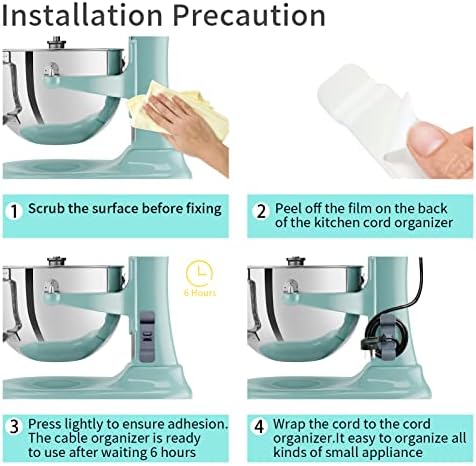 Installation Precaution

1 Scrub the surface before fixing

2 Peel off the film on the back of the kitchen cord organizer

6 Hours

3 Press lightly to ensure adhesion. The cable organizer is ready to use after waiting 6 hours

4 Wrap the cord to the cord organizer.It easy to organize all kinds of small appliance