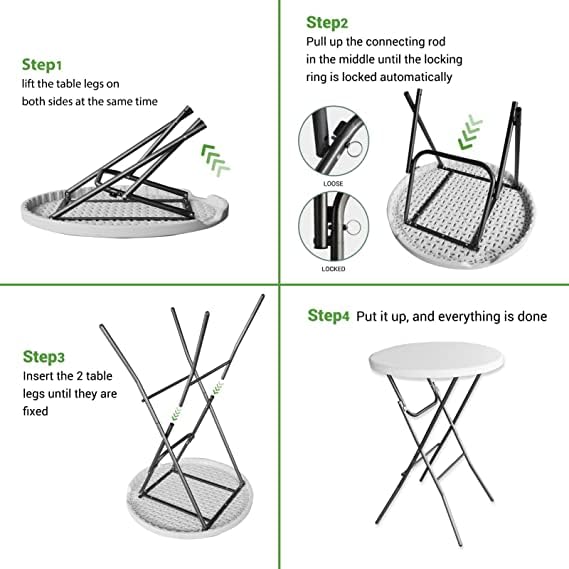 Step1
lift the table legs on both sides at the same time

Step2
Pull up the connecting rod in the middle until the locking ring is locked automatically

LOOSE

LOCKED

Step3
Insert the 2 table legs until they are fixed

Step4 Put it up, and everything is done