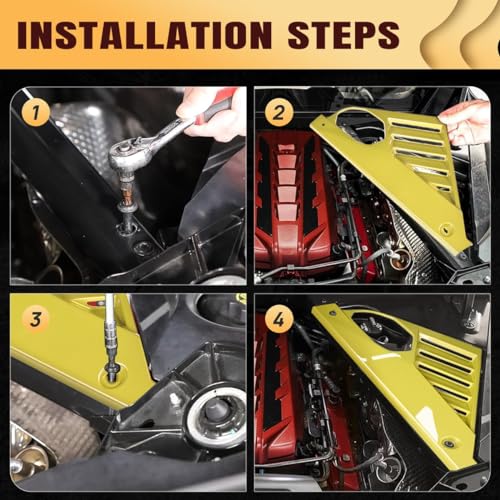 INSTALLATION STEPS

1

2

3

4