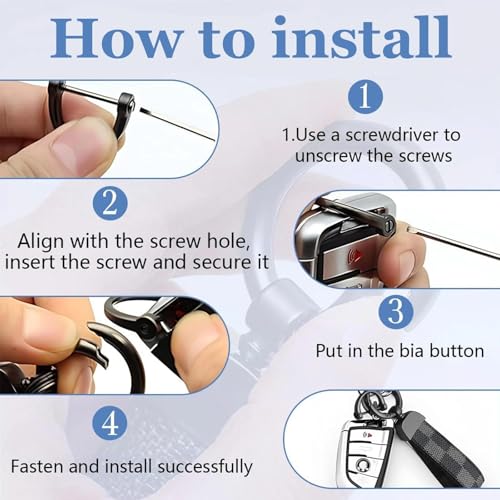 How to install

1

1.Use a screwdriver to unscrew the screws

2

Align with the screw hole, insert the screw and secure it

3

Put in the bia button

4

Fasten and install successfully