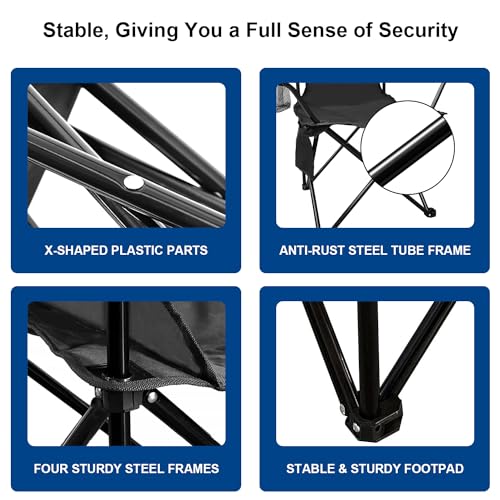 Stable, Giving You a Full Sense of Security

X-SHAPED PLASTIC PARTS

ANTI-RUST STEEL TUBE FRAME

FOUR STURDY STEEL FRAMES

STABLE & STURDY FOOTPAD