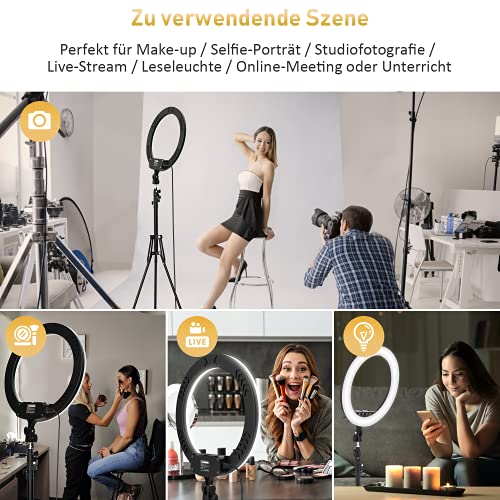 Zu verwendende Szene

Perfekt für Make-up / Selfie-Porträt / Studiofotografie / Live-Stream / Leseleuchte / Online-Meeting oder Unterricht

LIVE