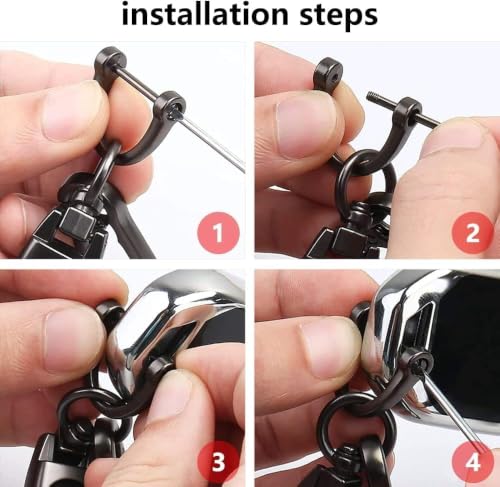 installation steps

1

2

3

4