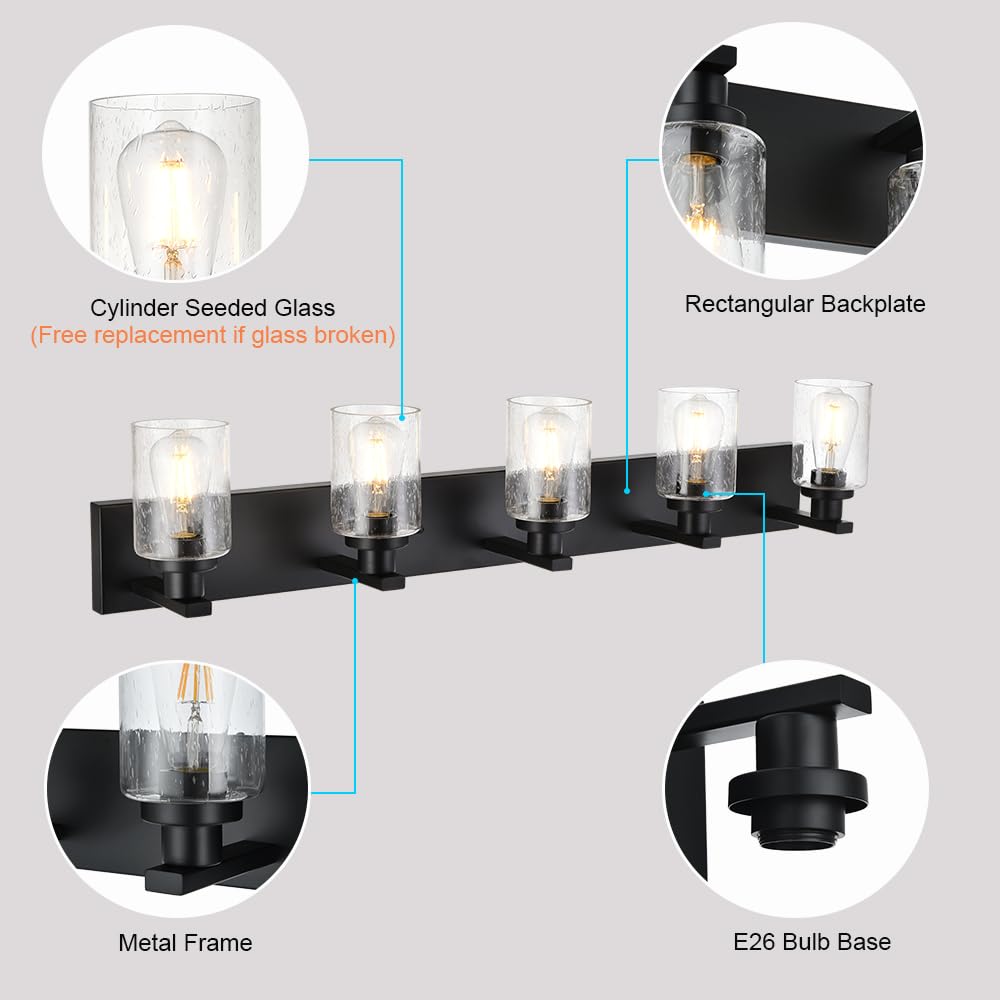 Cylinder Seeded Glass
(Free replacement if glass broken)

Rectangular Backplate

Metal Frame

E26 Bulb Base