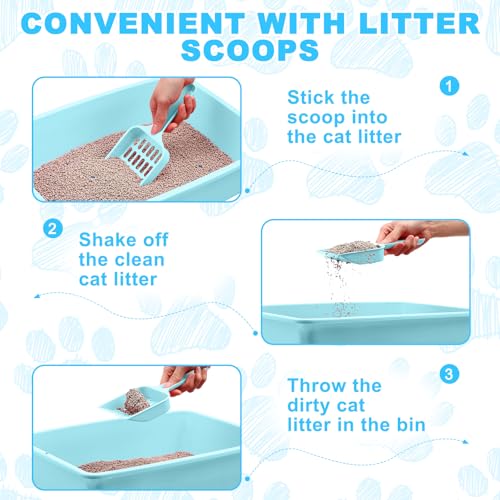 CONVENIENT WITH LITTER SCOOPS

1

Stick the scoop into the cat litter

2

Shake off the clean cat litter

3

Throw the dirty cat litter in the bin