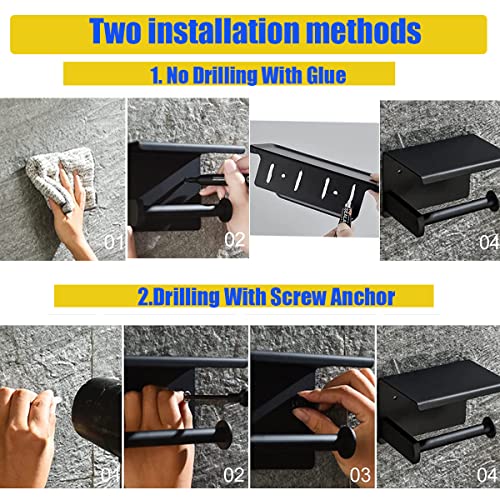 Two installation methods

1. No Drilling With Glue

01

02

04

2.Drilling With Screw Anchor

01

02

03

04