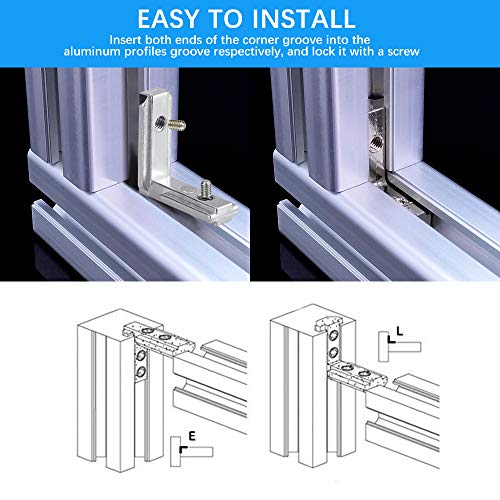 EASY TO INSTALL
Insert both ends of the corner groove into the aluminum profiles groove respectively, and lock it with a screw

E

L