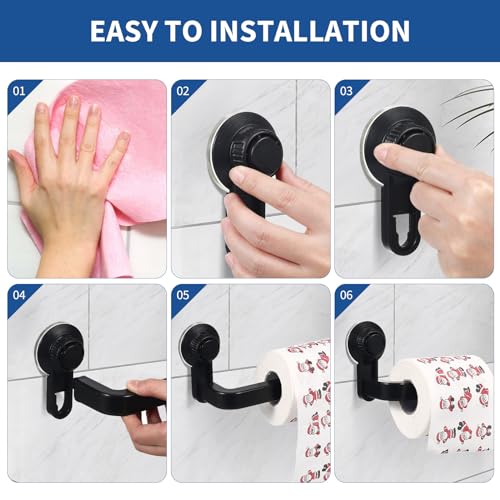 EASY TO INSTALLATION

01

02

03

04

05

06