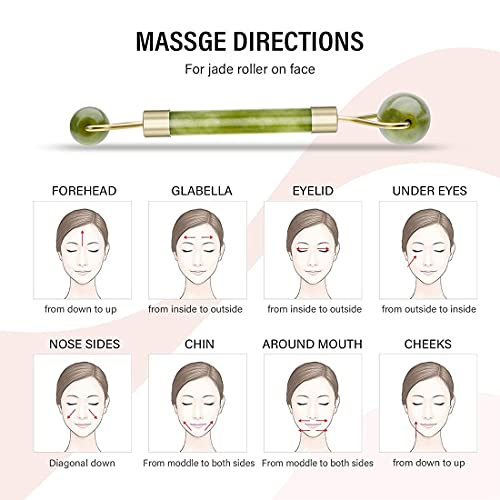 MASSGE DIRECTIONS

For jade roller on face

FOREHEAD

from down to up

GLABELLA

from inside to outside

EYELID

from inside to outside

UNDER EYES

from outside to inside

NOSE SIDES

Diagonal down

CHIN

From moddle to both sides

AROUND MOUTH

From moddle to both sides

CHEEKS

from down to up