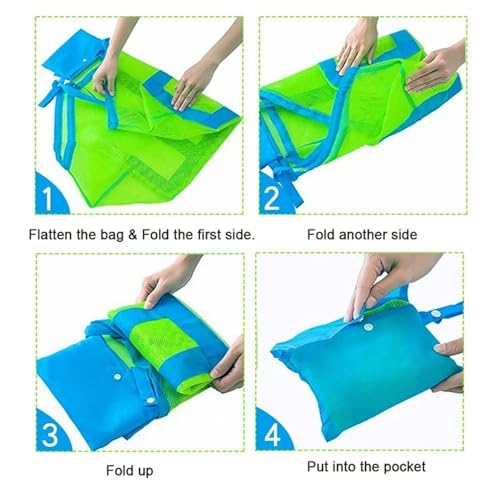 1

Flatten the bag & Fold the first side.

2

Fold another side

3

Fold up

4

Put into the pocket