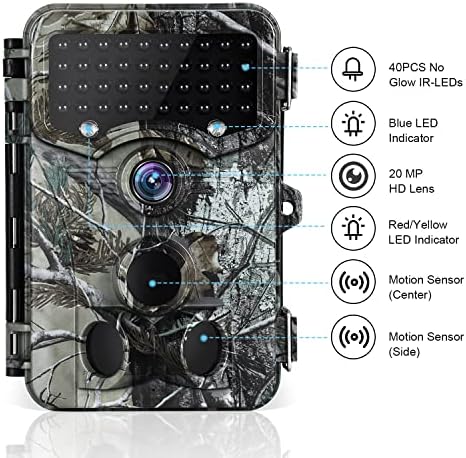 40PCS No Glow IR-LEDs

Blue LED Indicator

20 MP HD Lens

Red/Yellow LED Indicator

Motion Sensor (Center)

Motion Sensor (Side)