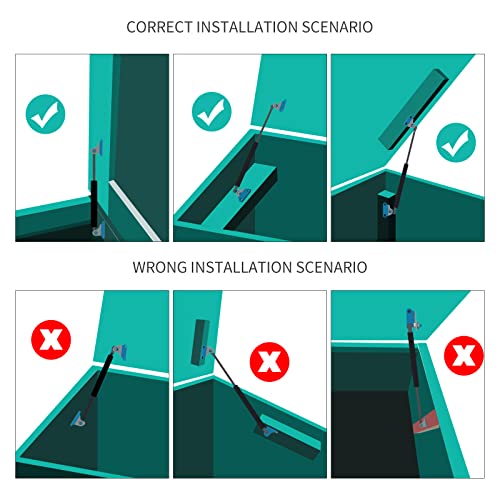 CORRECT INSTALLATION SCENARIO

WRONG INSTALLATION SCENARIO