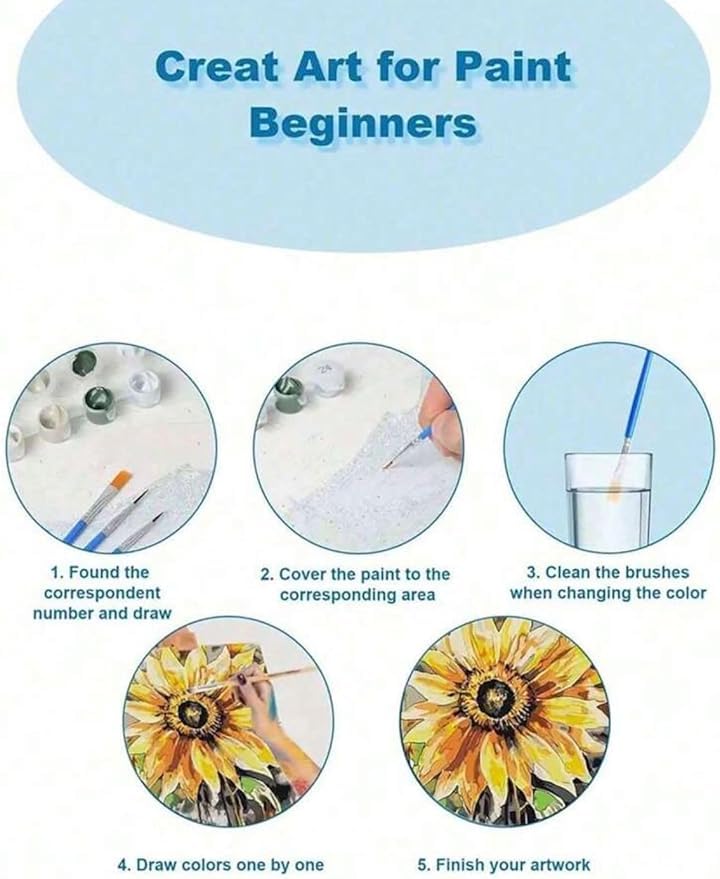 Creat Art for Paint Beginners

1. Found the correspondent number and draw

2. Cover the paint to the corresponding area

3. Clean the brushes when changing the color

4. Draw colors one by one

5. Finish your artwork