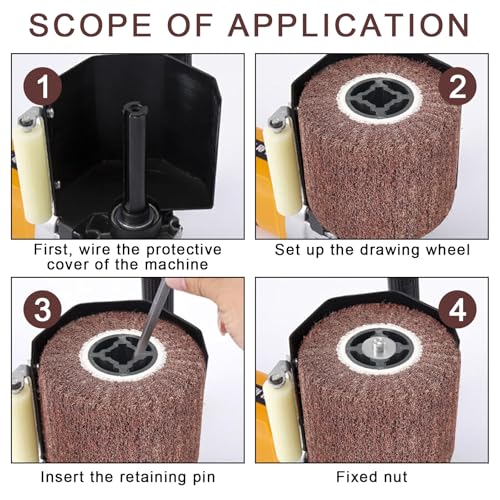 SCOPE OF APPLICATION

1

First, wire the protective cover of the machine

2

Set up the drawing wheel

3

Insert the retaining pin

4

Fixed nut