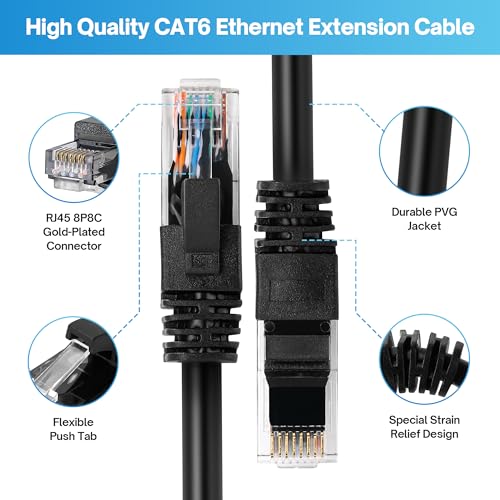 High Quality CAT6 Ethernet Extension Cable

RJ45 8P8C Gold-Plated Connector

Durable PVG Jacket

Flexible Push Tab

Special Strain Relief Design