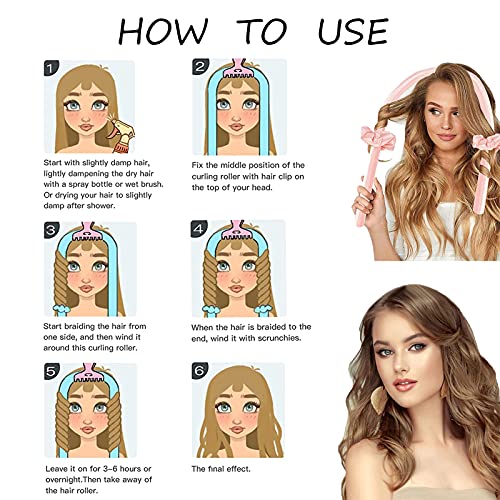 HOW TO USE

1
Start with slightly damp hair, lightly dampening the dry hair with a spray bottle or wet brush. Or drying your hair to slightly damp after shower.

2
Fix the middle position of the curling roller with hair clip on the top of your head.

3
Start braiding the hair from one side, and then wind it around this curling roller.

4
When the hair is braided to the end, wind it with scrunchies.

5
Leave it on for 3-6 hours or overnight.Then take away of the hair roller.

6
The final effect.