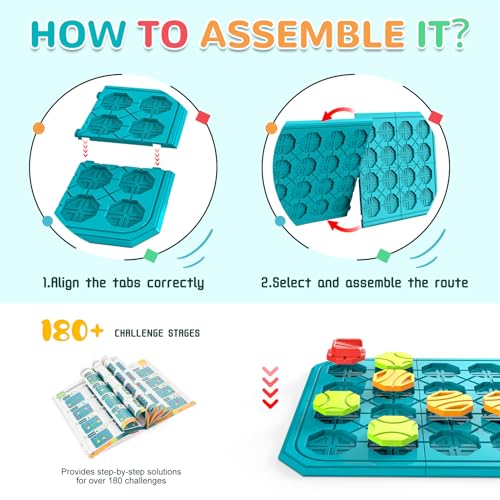 HOW TO ASSEMBLE IT?

1.Align the tabs correctly

2.Select and assemble the route

180+ CHALLENGE STAGES

Provides step-by-step solutions for over 180 challenges