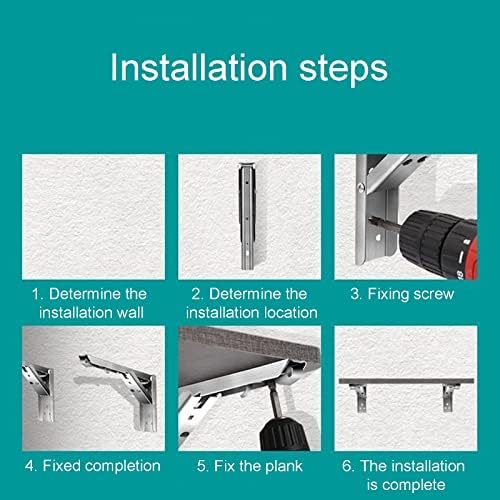 Installation steps

1. Determine the installation wall

2. Determine the installation location

3. Fixing screw

4. Fixed completion

5. Fix the plank

6. The installation is complete