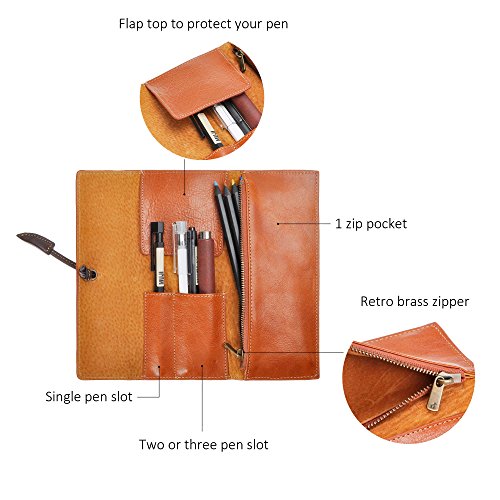 Flap top to protect your pen

1 zip pocket

Retro brass zipper

Single pen slot

Two or three pen slot