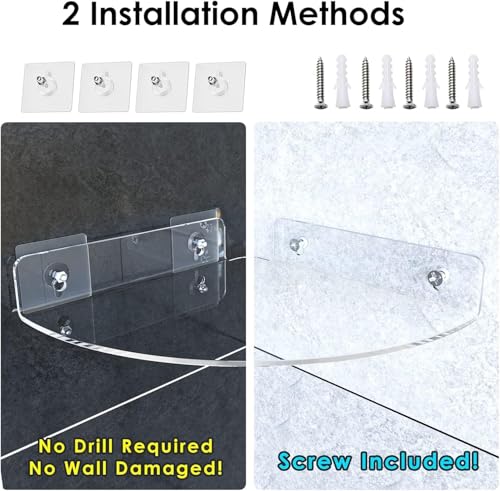 2 Installation Methods

No Drill Required
No Wall Damaged!

Screw Included!