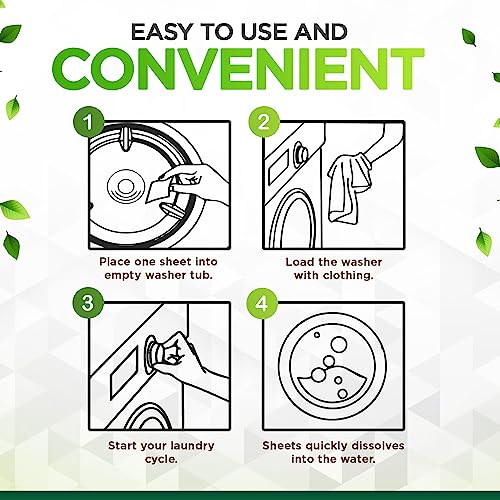 EASY TO USE AND
CONVENIENT

1

Place one sheet into empty washer tub.

2

Load the washer with clothing.

3

Start your laundry cycle.

4

Sheets quickly dissolves into the water.