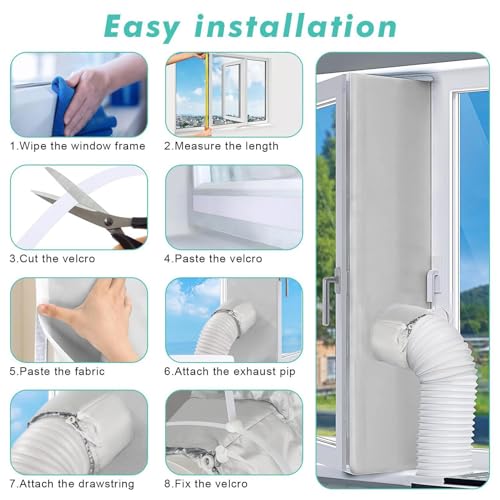 Easy installation

1.Wipe the window frame

2.Measure the length

3.Cut the velcro

4.Paste the velcro

5.Paste the fabric

6.Attach the exhaust pip

7.Attach the drawstring

8.Fix the velcro