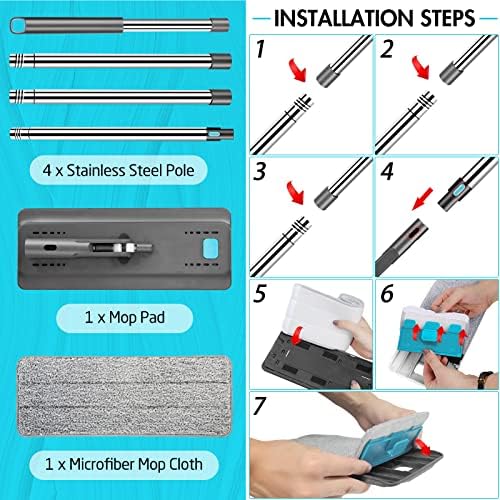 4 x Stainless Steel Pole

1 x Mop Pad

1 x Microfiber Mop Cloth

INSTALLATION STEPS

1

2

3

4

5

6

7