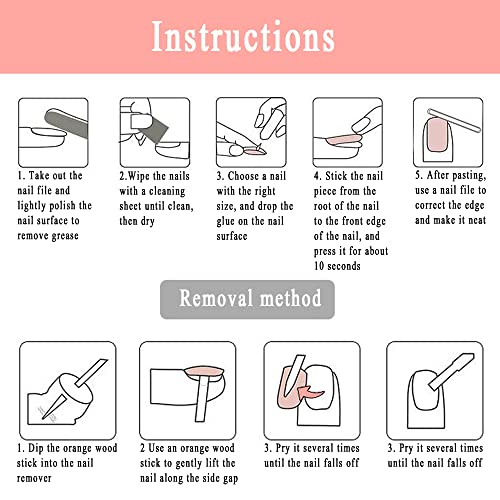 Instructions

1. Take out the nail file and lightly polish the nail surface to remove grease

2.Wipe the nails with a cleaning sheet until clean, then dry

3. Choose a nail with the right size, and drop the glue on the nail surface

4. Stick the nail piece from the root of the nail to the front edge of the nail, and press it for about 10 seconds

5. After pasting, use a nail file to correct the edge and make it neat

Removal method

1. Dip the orange wood stick into the nail remover

2 Use an orange wood stick to gently lift the nail along the side gap

3. Pry it several times until the nail falls off

3. Pry it several times until the nail falls off