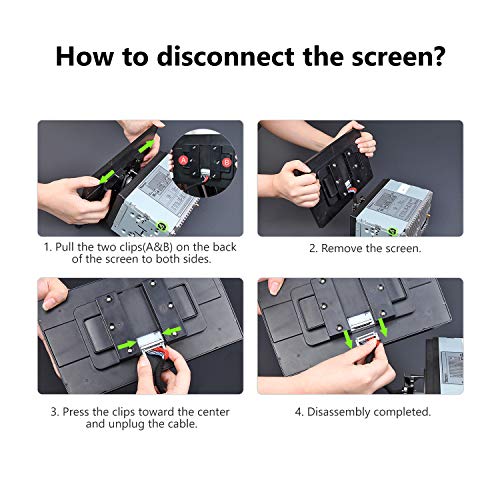 How to disconnect the screen?

A

B

1. Pull the two clips(A&B) on the back of the screen to both sides.

2. Remove the screen.

3. Press the clips toward the center and unplug the cable.

4. Disassembly completed.