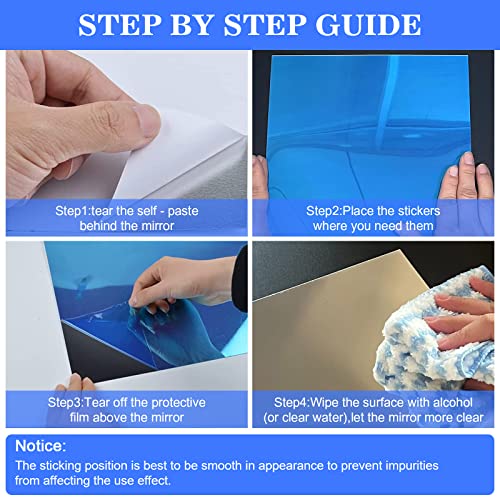 STEP BY STEP GUIDE

Step1:tear the self - paste behind the mirror

Step2:Place the stickers where you need them

Step3:Tear off the protective film above the mirror

Step4:Wipe the surface with alcohol (or clear water),let the mirror more clear

Notice:
The sticking position is best to be smooth in appearance to prevent impurities from affecting the use effect.