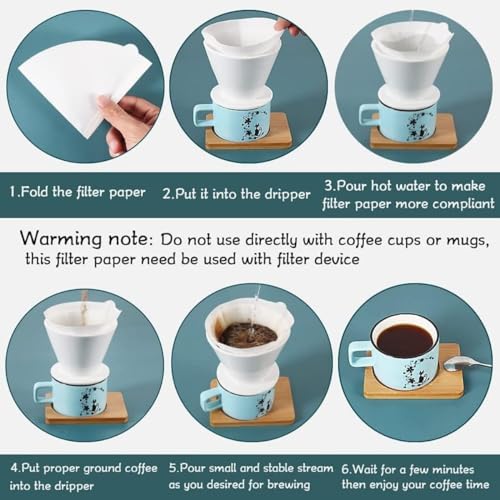 1.Fold the filter paper

2.Put it into the dripper

3.Pour hot water to make filter paper more compliant

Warming note: Do not use directly with coffee cups or mugs, this filter paper need be used with filter device

4.Put proper ground coffee into the dripper

5.Pour small and stable stream as you desired for brewing

6.Wait for a few minutes then enjoy your coffee time