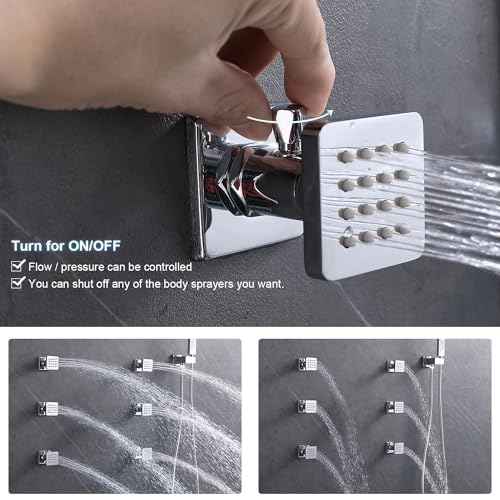 Turn for ON/OFF

Flow / pressure can be controlled

You can shut off any of the body sprayers you want.