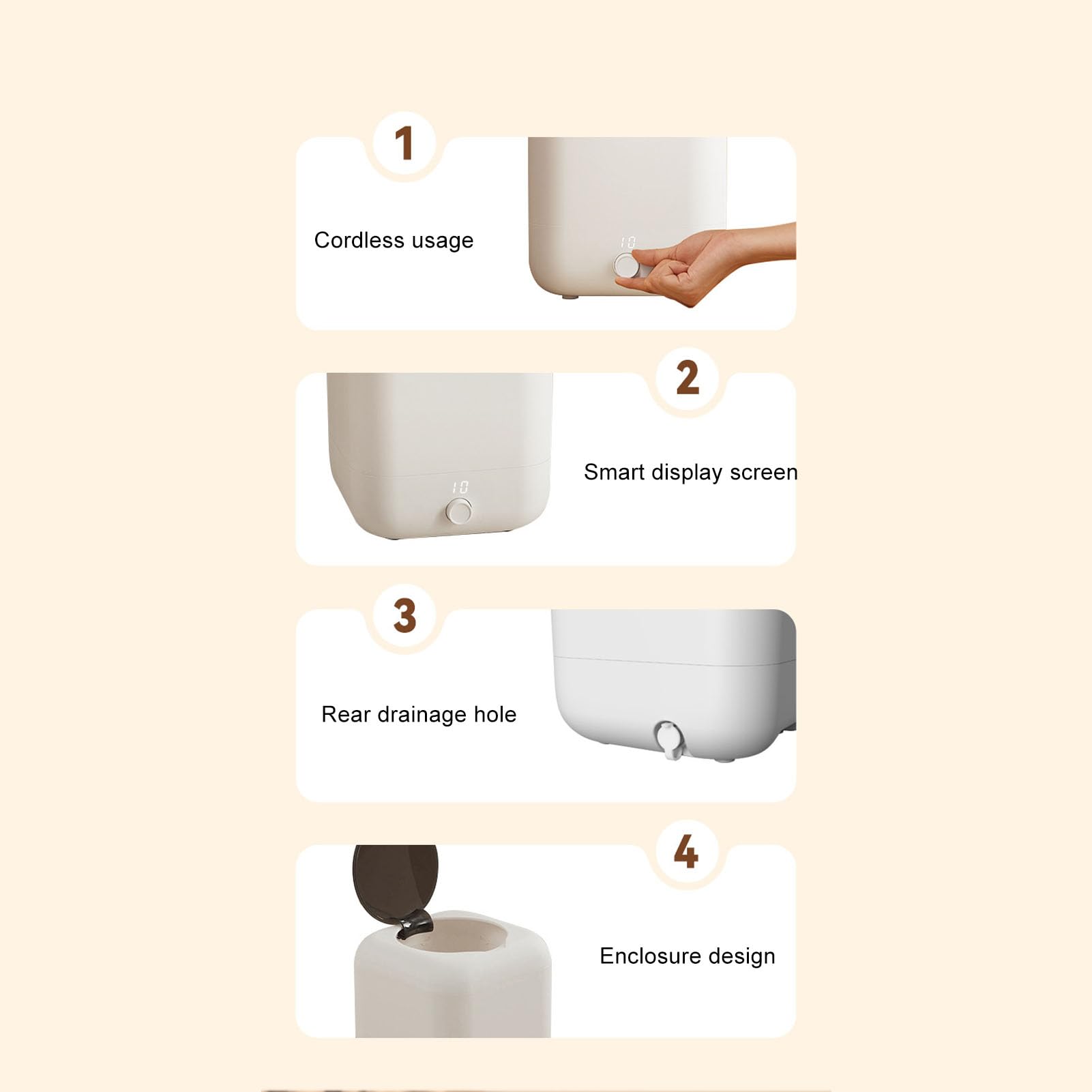 1

Cordless usage

10

2

10

Smart display screen

3

Rear drainage hole

4

Enclosure design