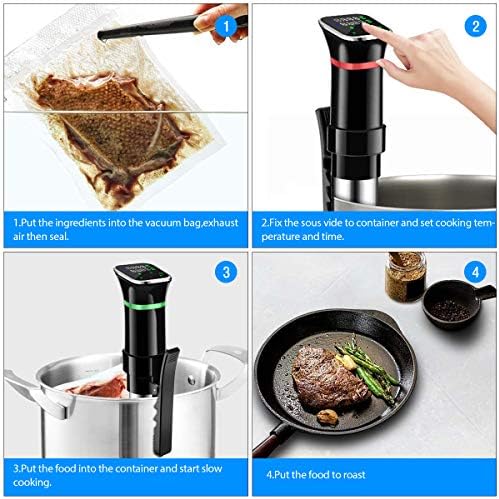 1

1.Put the ingredients into the vacuum bag,exhaust air then seal.

2

2.Fix the sous vide to container and set cooking temperature and time.

3

3.Put the food into the container and start slow cooking.

4

4.Put the food to roast