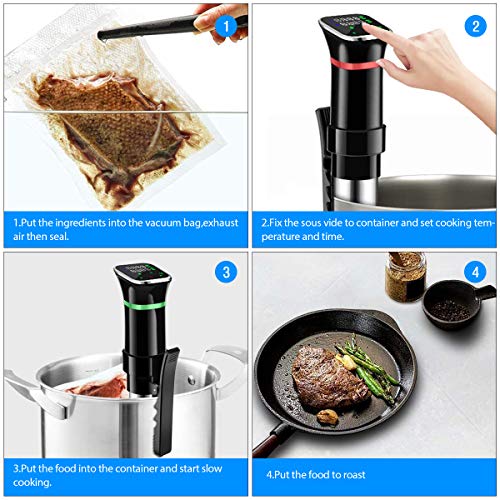 1

1.Put the ingredients into the vacuum bag,exhaust air then seal.

2

2.Fix the sous vide to container and set cooking temperature and time.

3

3.Put the food into the container and start slow cooking.

4

4.Put the food to roast