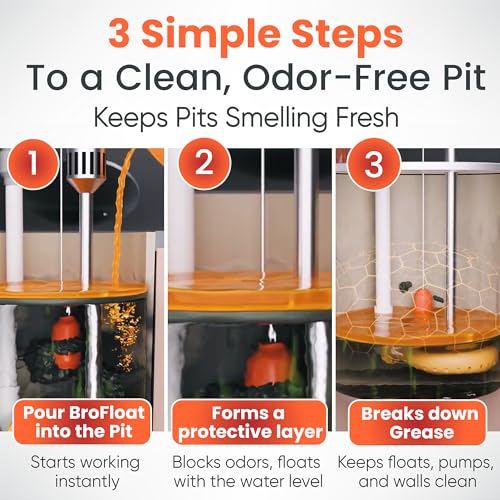 3 Simple Steps
To a Clean, Odor-Free Pit
Keeps Pits Smelling Fresh

1
Pour BroFloat into the Pit
Starts working instantly

2
Forms a protective layer
Blocks odors, floats with the water level

3
Breaks down Grease
Keeps floats, pumps, and walls clean