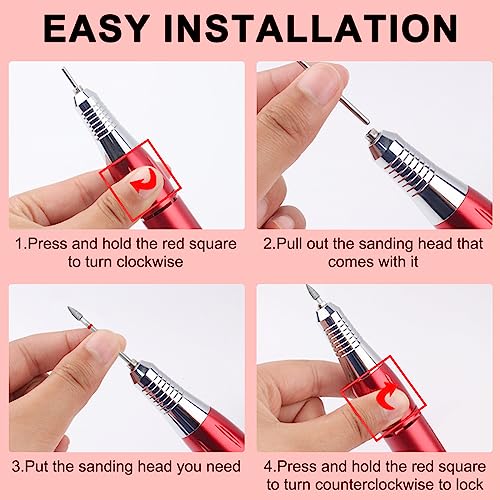 EASY INSTALLATION

1.Press and hold the red square to turn clockwise

2.Pull out the sanding head that comes with it

3.Put the sanding head you need

4.Press and hold the red square to turn counterclockwise to lock