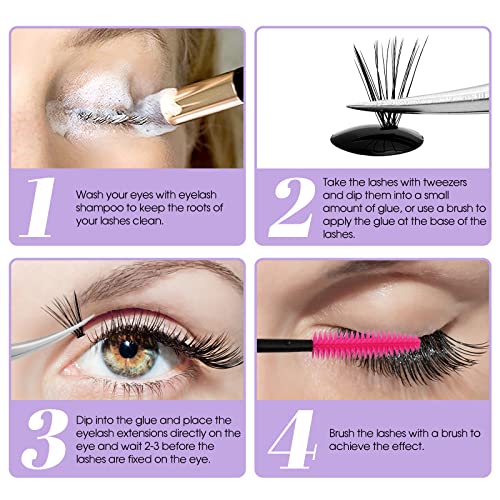 1

Wash your eyes with eyelash shampoo to keep the roots of your lashes clean.

2

Take the lashes with tweezers and dip them into a small amount of glue, or use a brush to apply the glue at the base of the lashes.

3

Dip into the glue and place the eyelash extensions directly on the eye and wait 2-3 before the lashes are fixed on the eye.

4

Brush the lashes with a brush to achieve the effect.