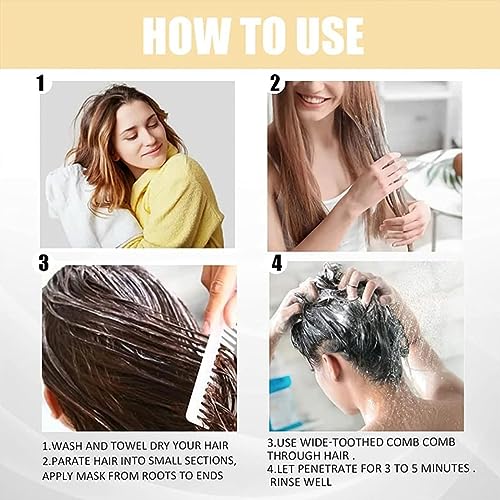 HOW TO USE

1

2

3

4

1.WASH AND TOWEL DRY YOUR HAIR
2.PARATE HAIR INTO SMALL SECTIONS, APPLY MASK FROM ROOTS TO ENDS

3.USE WIDE-TOOTHED COMB COMB THROUGH HAIR .
4.LET PENETRATE FOR 3 TO 5 MINUTES . RINSE WELL