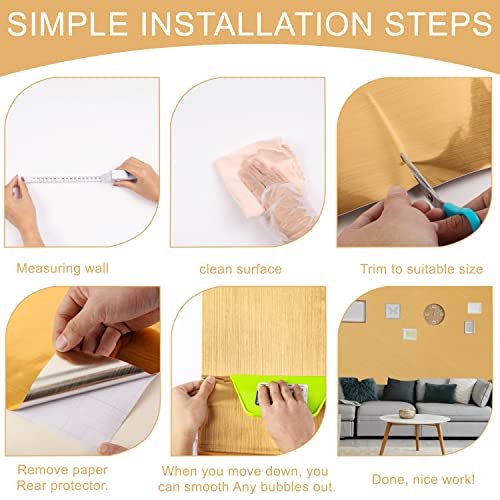 SIMPLE INSTALLATION STEPS

Measuring wall

clean surface

Trim to suitable size

Remove paper Rear protector.

When you move down, you can smooth Any bubbles out.

Done, nice work!