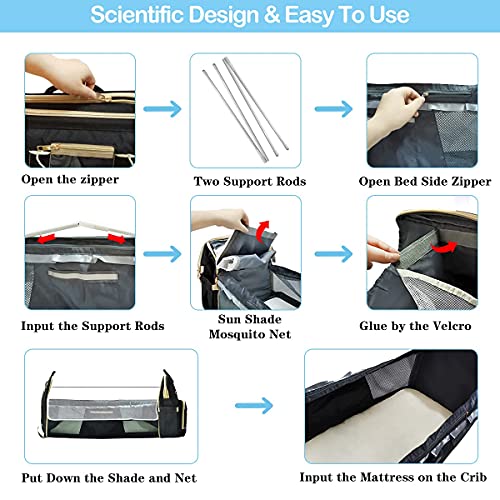 Scientific Design & Easy To Use

Open the zipper

Two Support Rods

Open Bed Side Zipper

Input the Support Rods

Sun Shade
Mosquito Net

Glue by the Velcro

Put Down the Shade and Net

Input the Mattress on the Crib