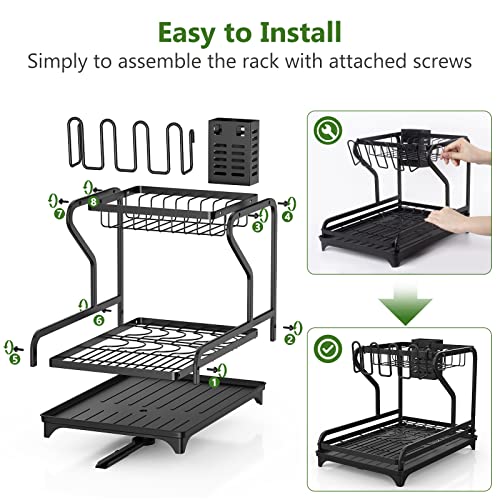 Easy to Install
Simply to assemble the rack with attached screws

8
7
3
4
6
2
5
1