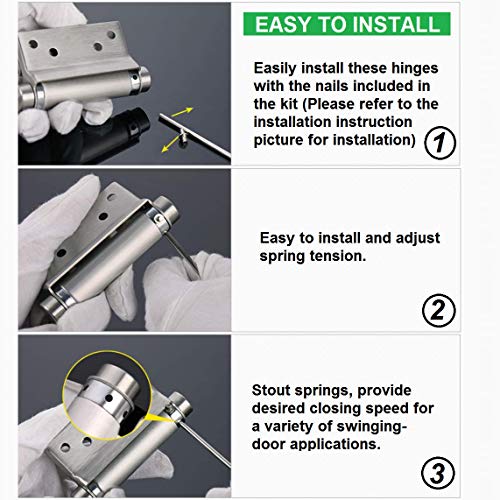 EASY TO INSTALL

Easily install these hinges with the nails included in the kit (Please refer to the installation instruction picture for installation)

1

Easy to install and adjust spring tension.

2

Stout springs, provide desired closing speed for a variety of swinging-door applications.

3