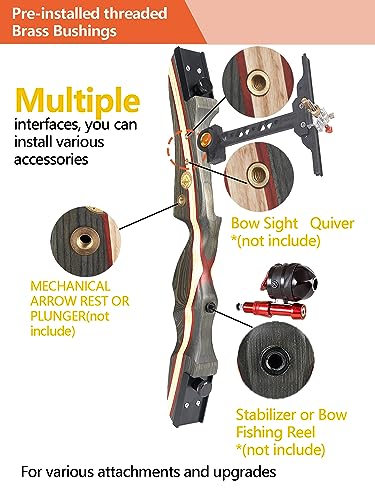 Pre-installed threaded Brass Bushings

Multiple
interfaces, you can install various accessories

Bow Sight Quiver
*(not include)

MECHANICAL ARROW REST OR PLUNGER(not include)

Stabilizer or Bow Fishing Reel
*(not include)

For various attachments and upgrades